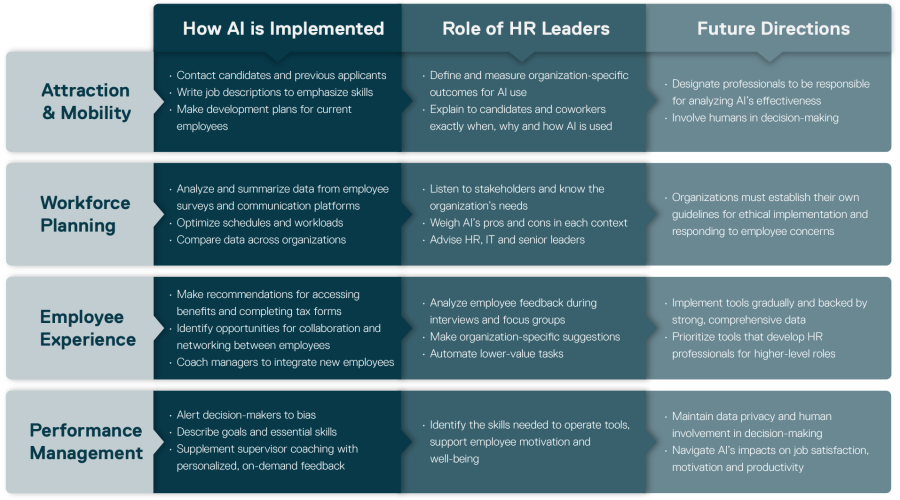 | | How AI is Implemented | Role of HR Leaders | Future Directions |
|---|---|---|---|
| Attraction & Mobility | · Contact candidates and previous applicants · Write job descriptions to emphasize skills · Make development plans for current employees | · Define and measure organization-specific outcomes for AI use · Explain to candidates and coworkers exactly when, why and how AI is used | · Designate professionals to be responsible for analyzing AI's effectiveness · Involve humans in decision-making |
| Workforce Planning | · Analyze and summarize data from employee surveys and communication platforms · Optimize schedules and workloads · Compare data across organizations | · Listen to stakeholders and know the organization's needs · Weigh AI's pros and cons in each context · Advise HR, IT and senior leaders | · Organizations must establish their own guidelines for ethical implementation and responding to employee concerns |
| Employee Experience | · Make recommendations for accessing benefits and completing tax forms · Identify opportunities for collaboration and networking between employees · Coach managers to integrate new employees | · Analyze employee feedback during interviews and focus groups · Make organization-specific suggestions · Automate lower-value tasks | · Implement tools gradually and backed by strong, comprehensive data · Prioritize tools that develop HR professionals for higher-level roles |
| Performance Management | · Alert decision-makers to bias · Describe goals and essential skills · Supplement supervisor coaching with personalized, on-demand feedback | · Identify the skills needed to operate tools, support employee motivation and well-being | · Maintain data privacy and human involvement in decision-making · Navigate AI's impacts on job satisfaction, motivation and productivity |